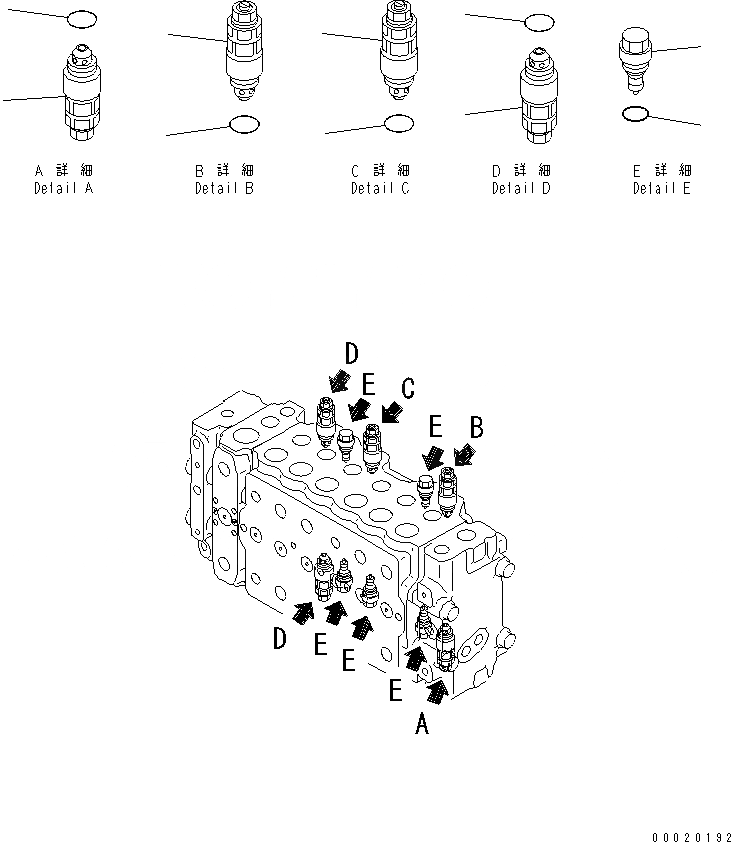 A 詳 細
Detail A

B 詳 細
Detail B

C 詳 細
Detail C

D 詳 細
Detail D

E 詳 細
Detail E

D
E
C
E
B

D
E
E
E
A

00020192