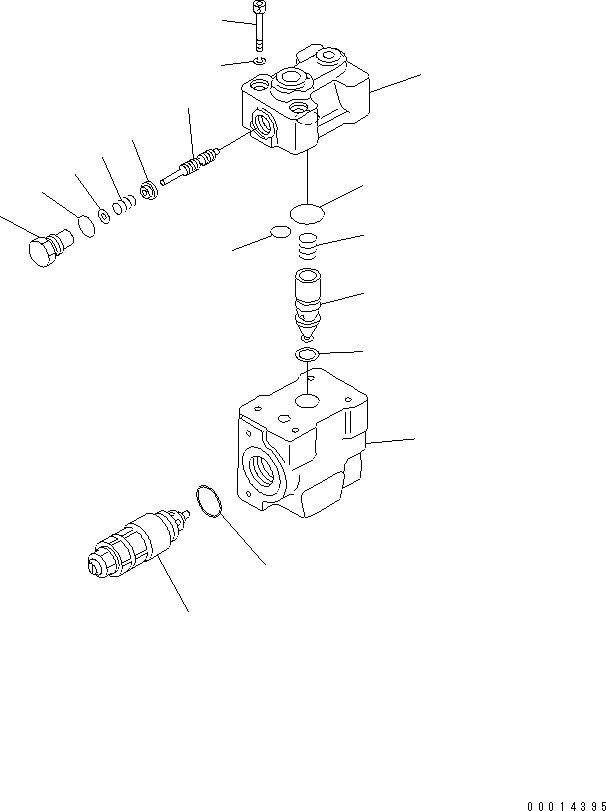 00014395