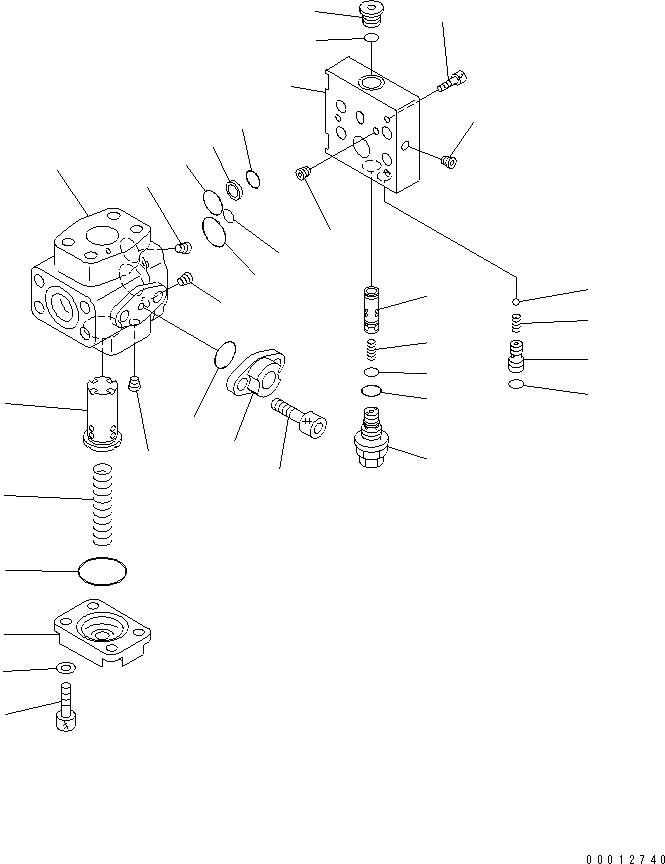 00012740