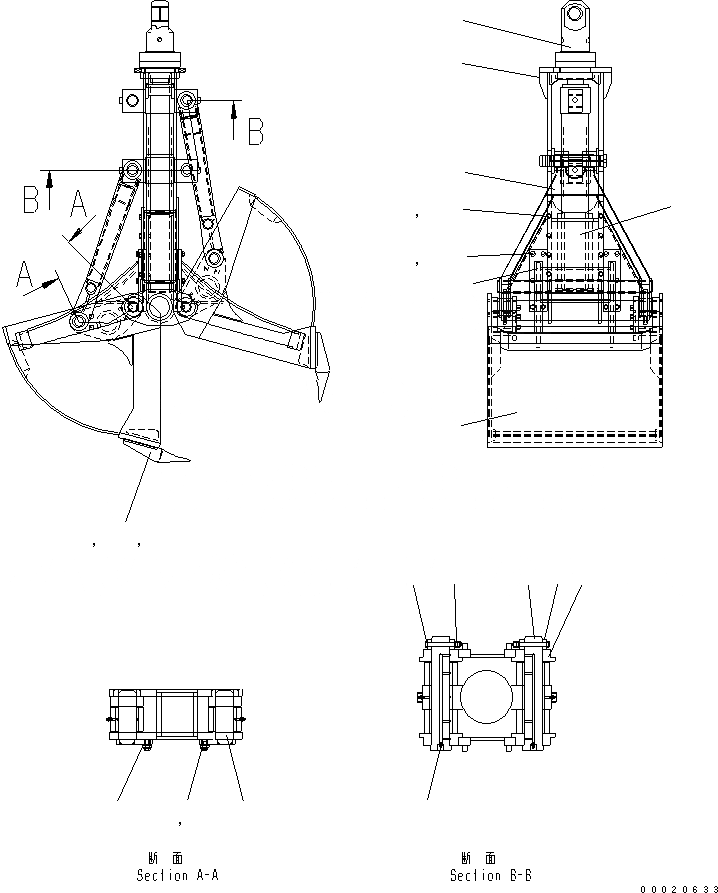 B
B
A
A
,
,
, ,
,
断 面
Section A-A
断 面
Section B-B
00020633