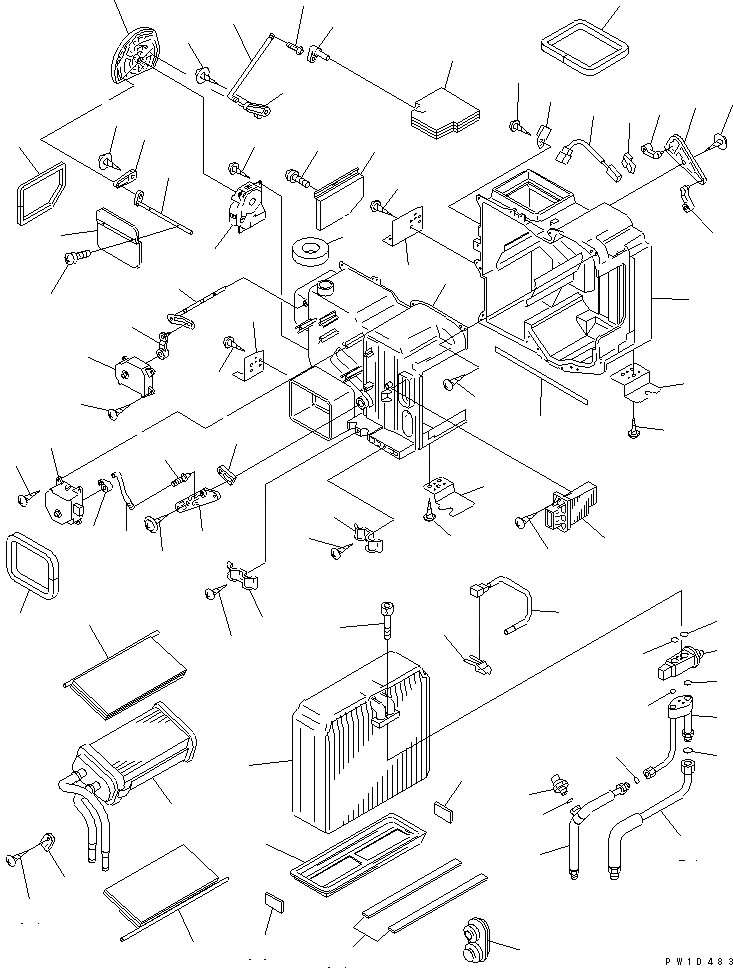 PW1D483