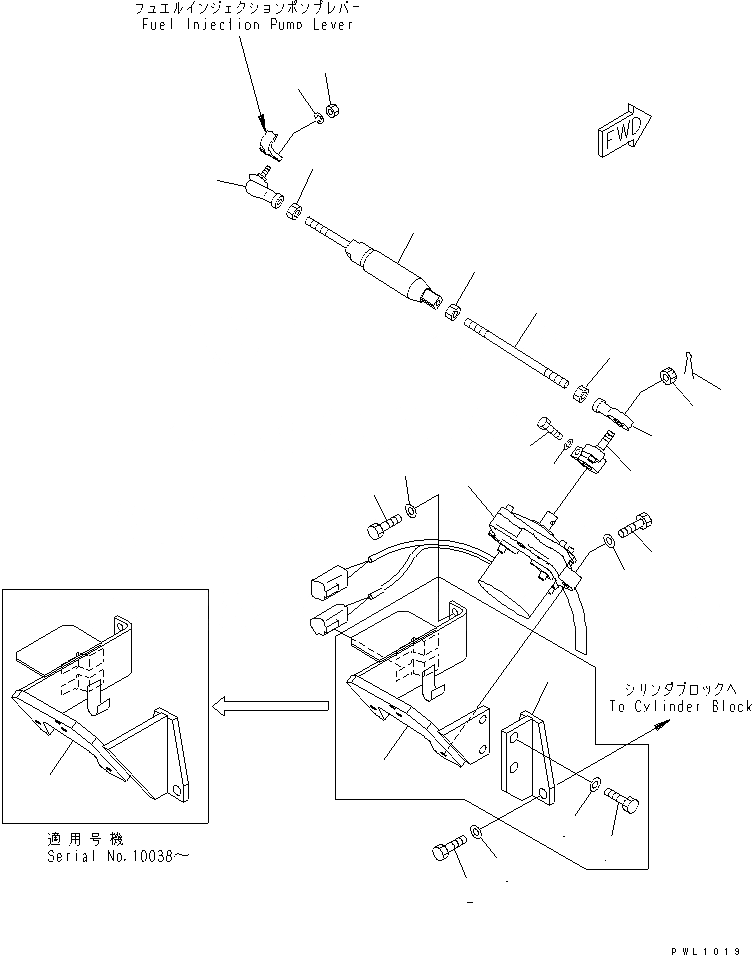 フュエルインジェクションポンプレバー
Fuel Injection Pump Lever

FWD

シリンダブロックへ
To Cylinder Block

適用号機
Serial No.10038～

PWL1019