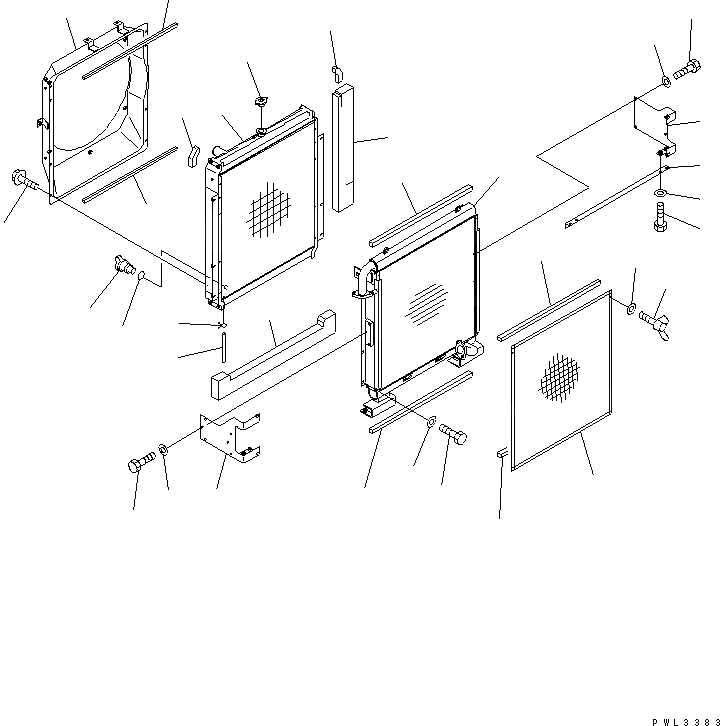 PWL3383