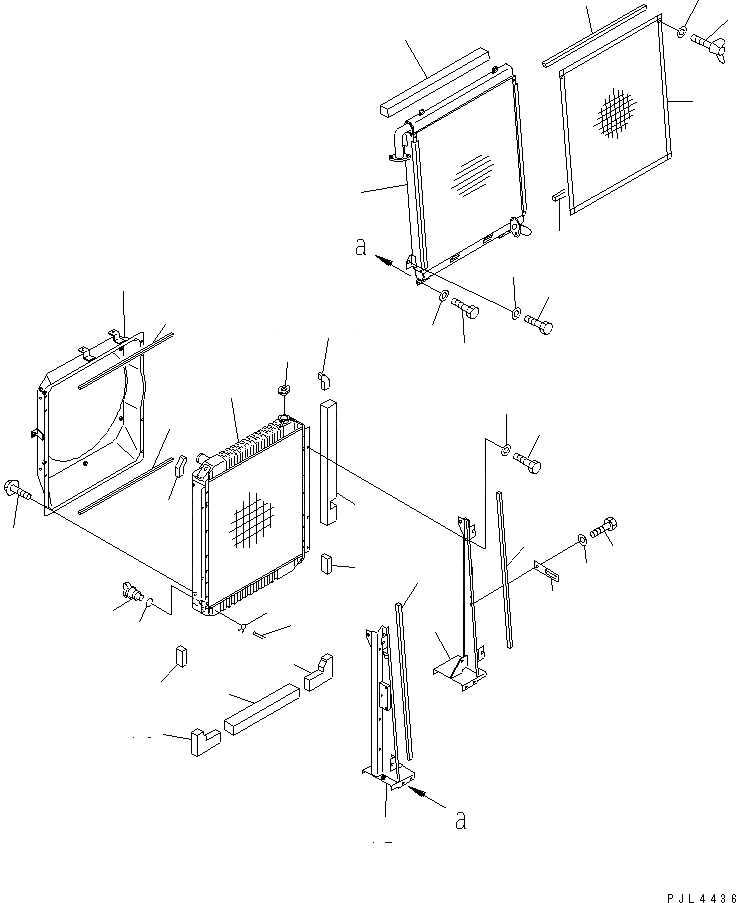 a

a

PJL4436