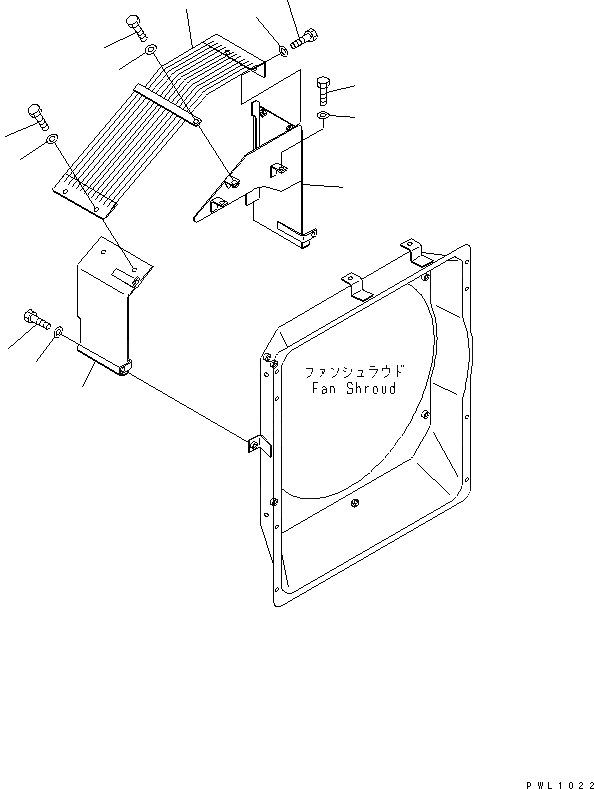 ファンシュラウド
Fan Shroud

PWL1022