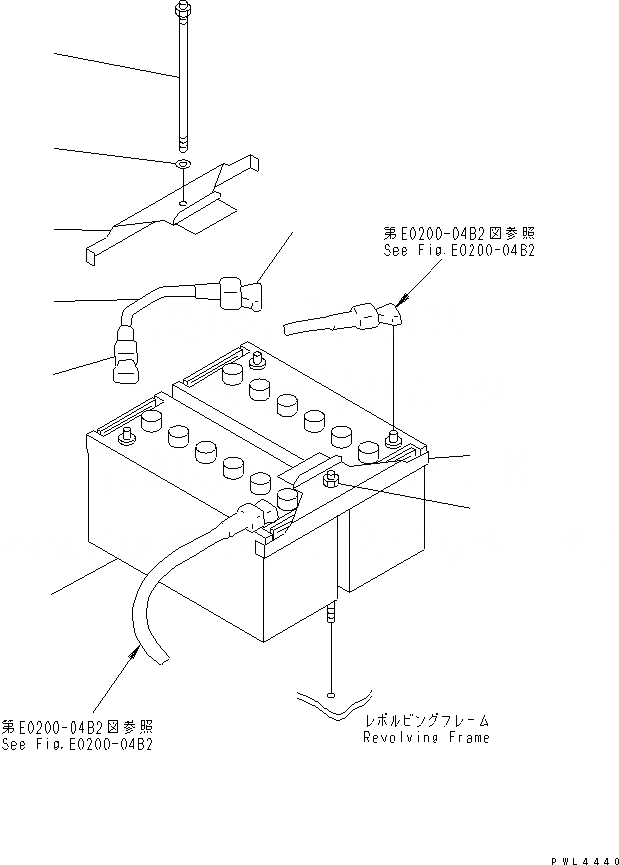 第E0200-04B2図参照
See Fig.E0200-04B2

第E0200-04B2図参照
See Fig.E0200-04B2

レボルビングフレーム
Revolving Frame

PWL4440