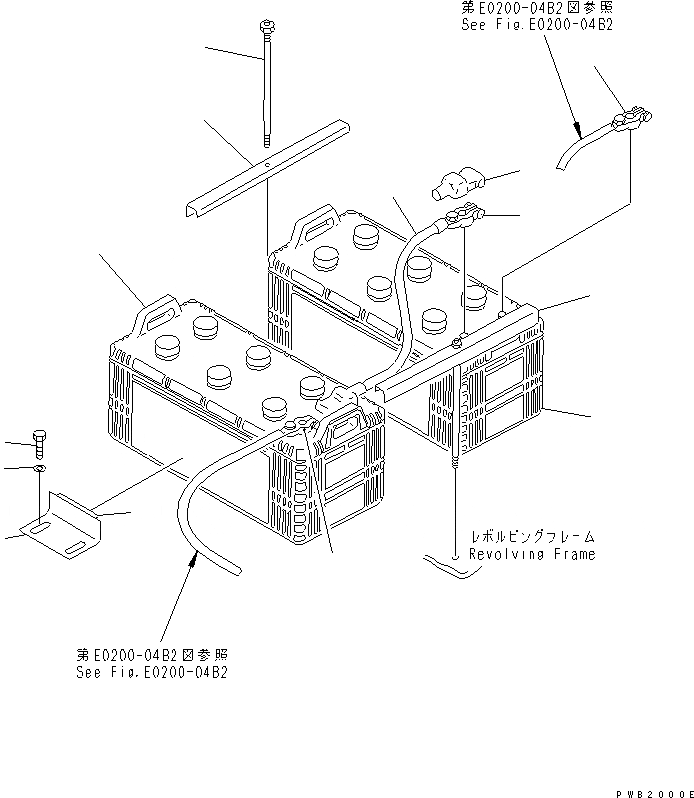 第E0200-04B2図参照
See Fig.E0200-04B2

レボルビングフレーム
Revolving Frame

第E0200-04B2図参照
See Fig.E0200-04B2

PWB2000E