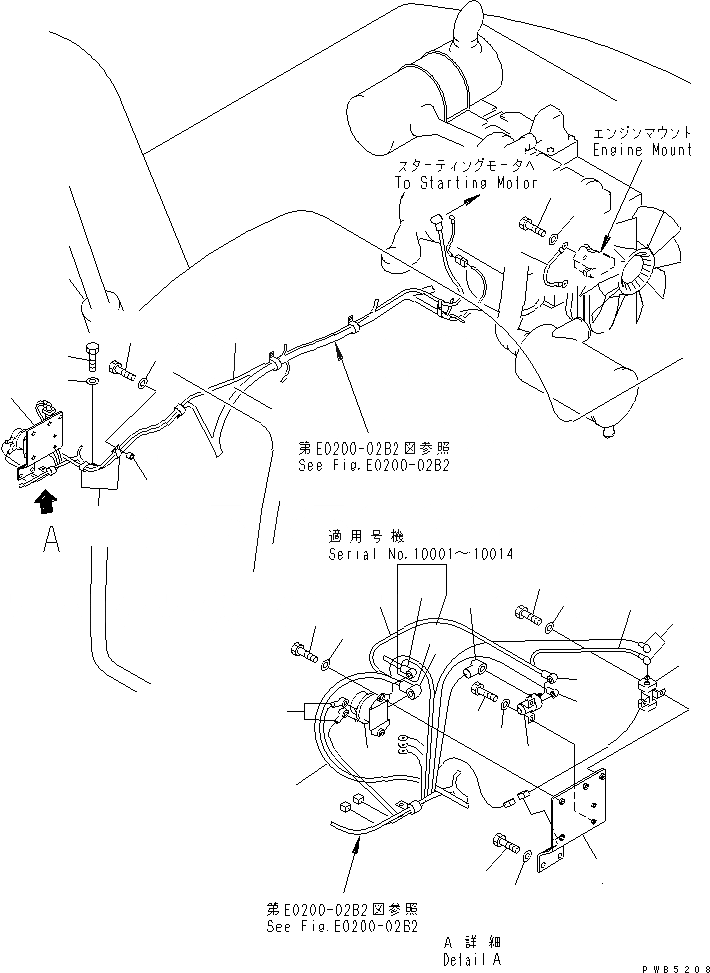 エンジンマウント
Engine Mount

スターティングモータへ
To Starting Motor

第E0200-02B2図参照
See Fig.E0200-02B2

A

適用号機
Serial No.10001～10014

第E0200-02B2図参照
See Fig.E0200-02B2

A 詳細
Detail A

PWB5208