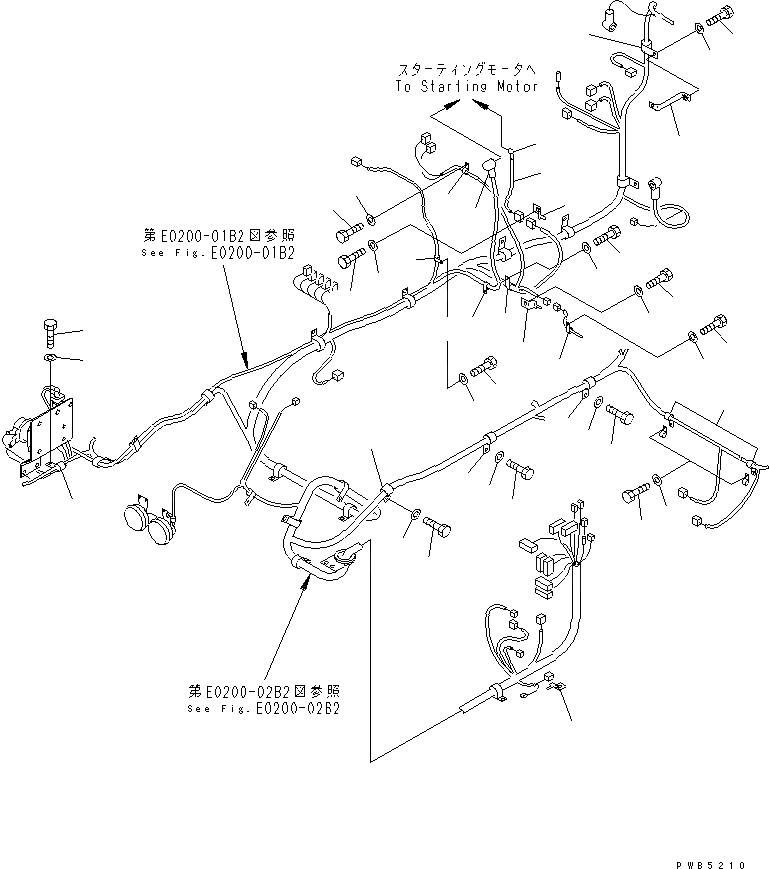 スターティングモータへ
To Starting Motor

第E0200-01B2図参照
See Fig. E0200-01B2

第E0200-02B2図参照
See Fig. E0200-02B2

PWB5210