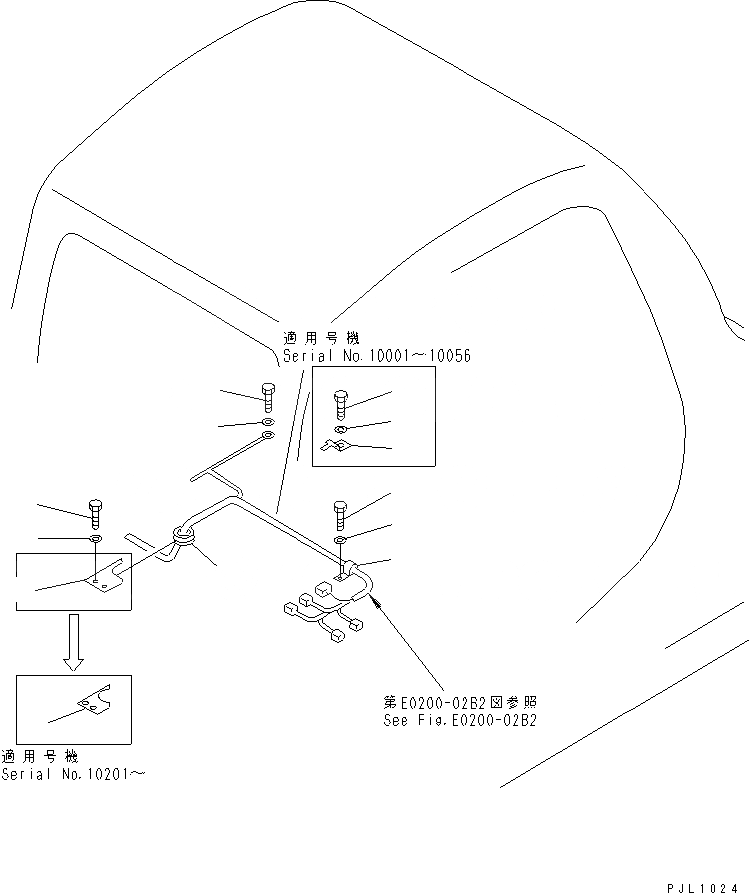 適用号機
Serial No.10001~10056

第E0200-02B2図参照
See Fig.E0200-02B2

適用号機
Serial No.10201~

PJL1024