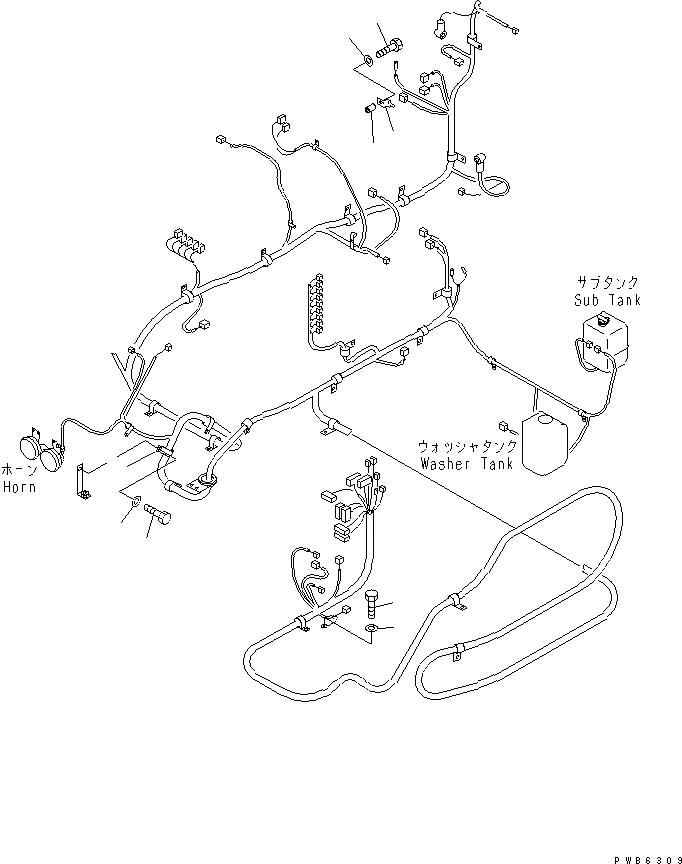 サブタンク
Sub Tank

ウォッシャタンク
Washer Tank

ホーン
Horn

PWB6309