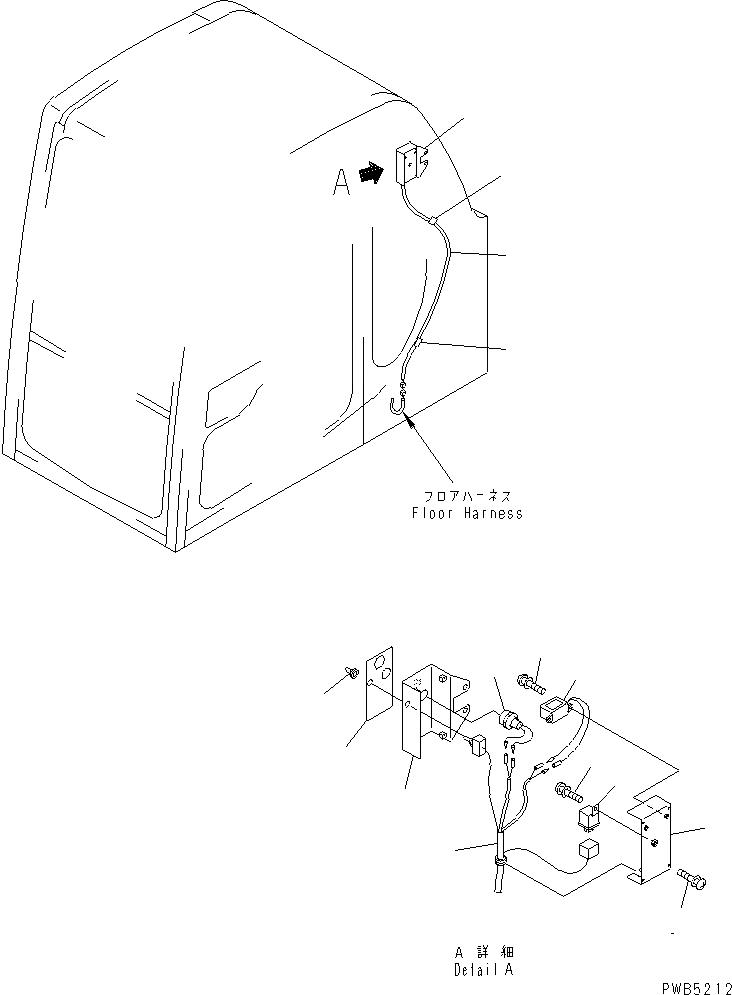 A

フロアハーネス
Floor Harness

A 詳細
Detail A

PWB5212