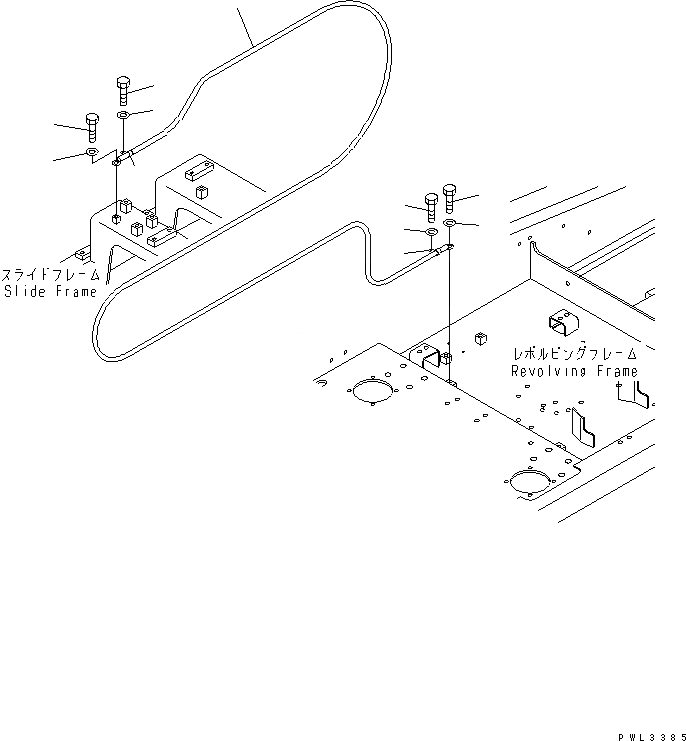 スライドフレーム
Slide Frame

レボルビングフレーム
Revolving Frame

PWL3385