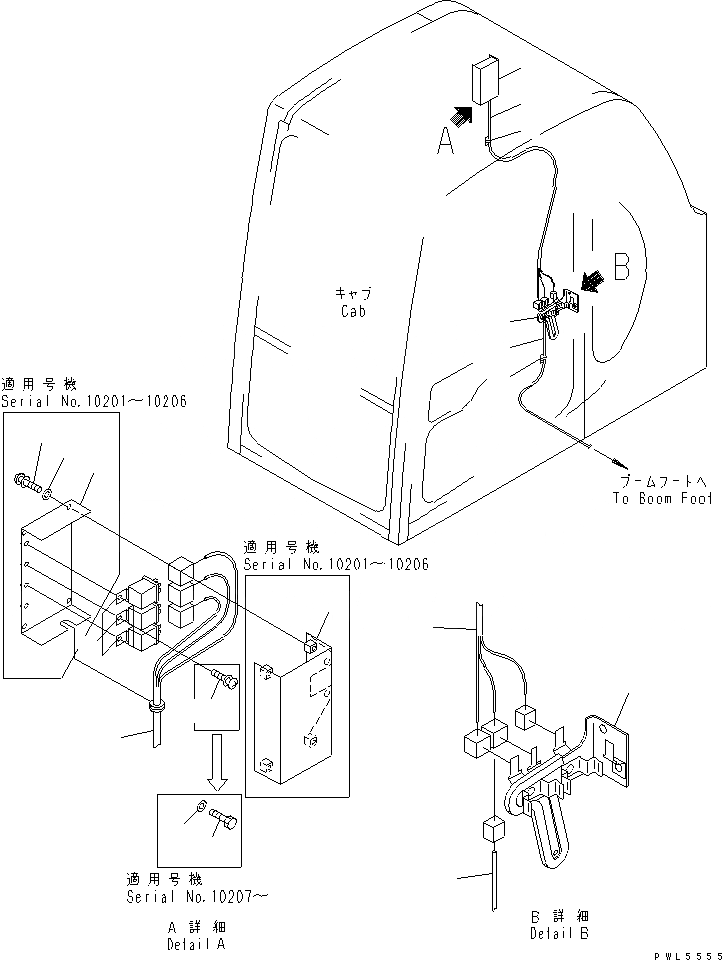 A

B

キャブ
Cab

ブームフートへ
To Boom Foot

適用号機
Serial No.10201～10206

適用号機
Serial No.10201～10206

適用号機
Serial No.10207～

A 詳細
Detail A

B 詳細
Detail B

PWL5555