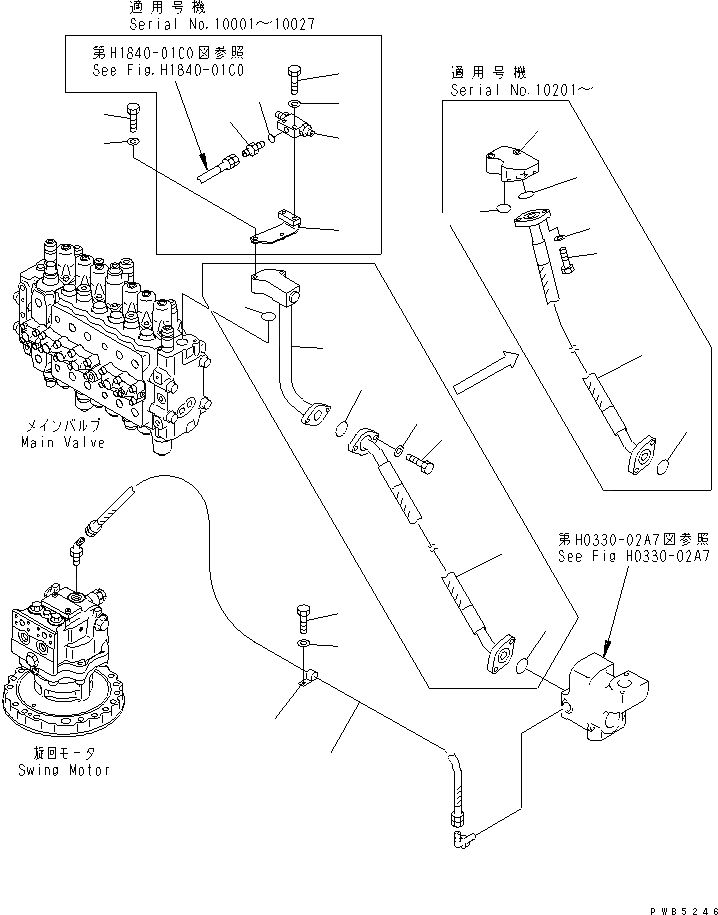 適用号機
Serial No.10001～10027

第H1840-01C0図参照
See Fig.H1840-01C0

適用号機
Serial No.10201～

メインバルブ
Main Valve

第H0330-02A7図参照
See Fig H0330-02A7

旋回モータ
Swing Motor

PWB5246