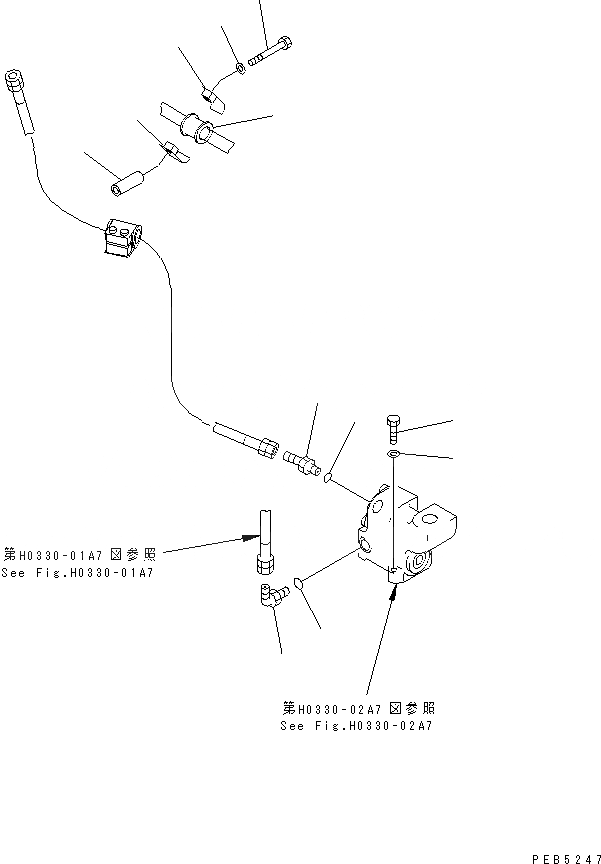 第H0330-01A7 図参照
See Fig.H0330-01A7

第H0330-02A7 図参照
See Fig.H0330-02A7

PEB5247