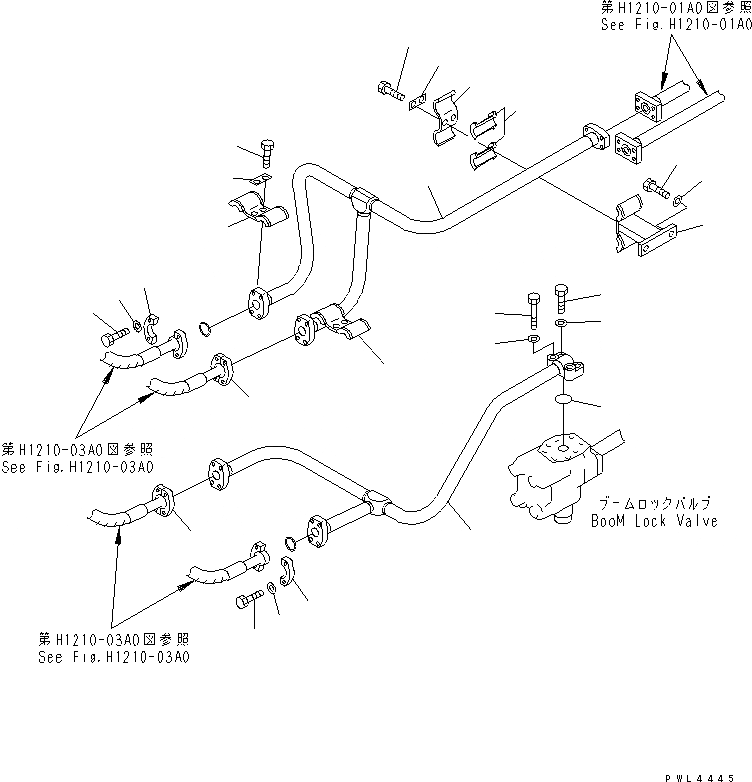 第H1210-01A0図参照
See Fig.H1210-01A0

第H1210-03A0図参照
See Fig.H1210-03A0

ブームロックバルブ
BooM Lock Valve

第H1210-03A0図参照
See Fig.H1210-03A0

PWL4445