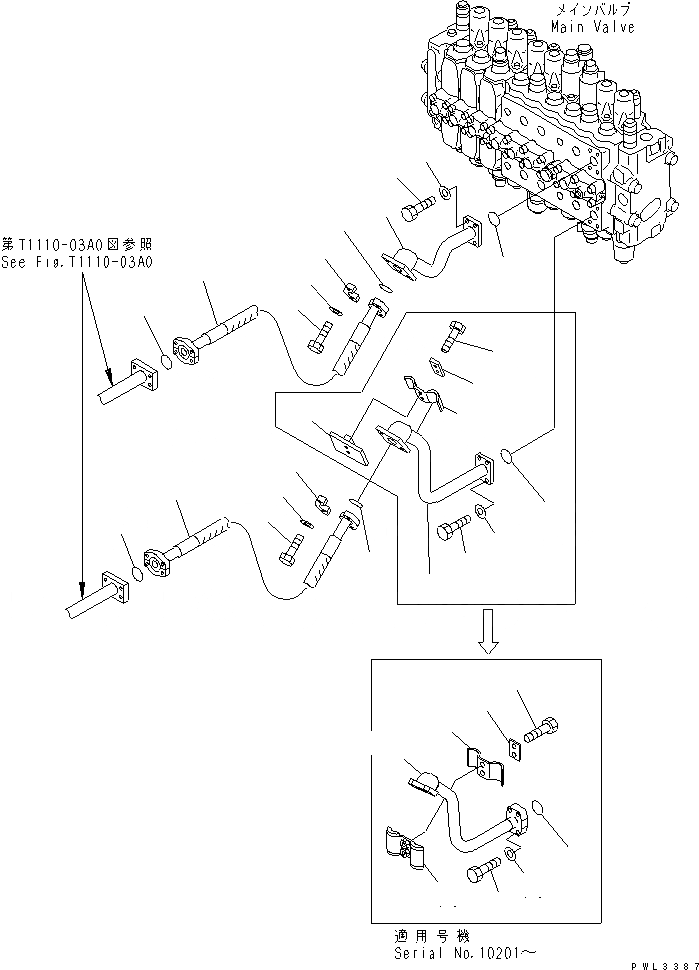 メインバルブ
Main Valve

第T1110-03A0図参照
See Fig.T1110-03A0

適用号機
Serial No.10201～

PWL3387