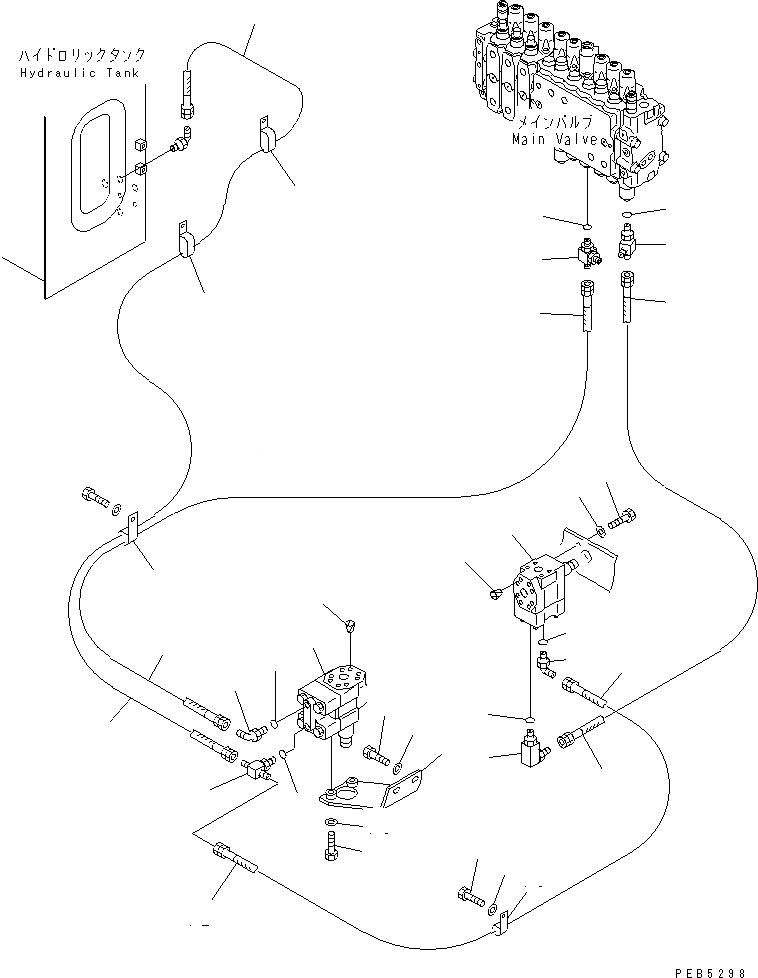 ハイドロリックタンク
Hydraulic Tank

メインバルブ
Main Valve

PEB5298