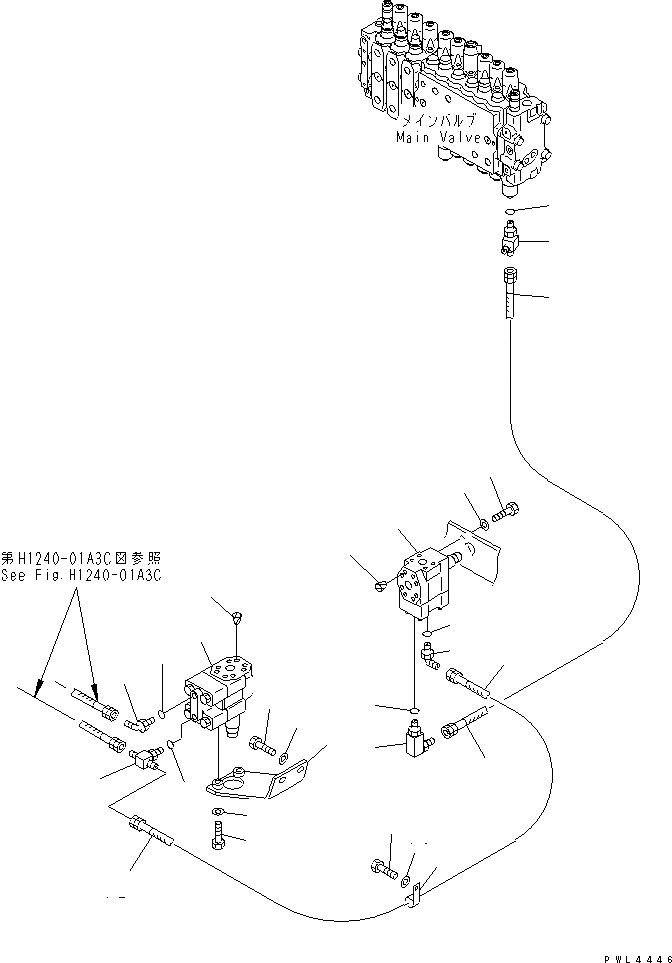 メインバルブ
Main Valve

第H1240-01A3C図参照
See Fig.H1240-01A3C

PWL4446