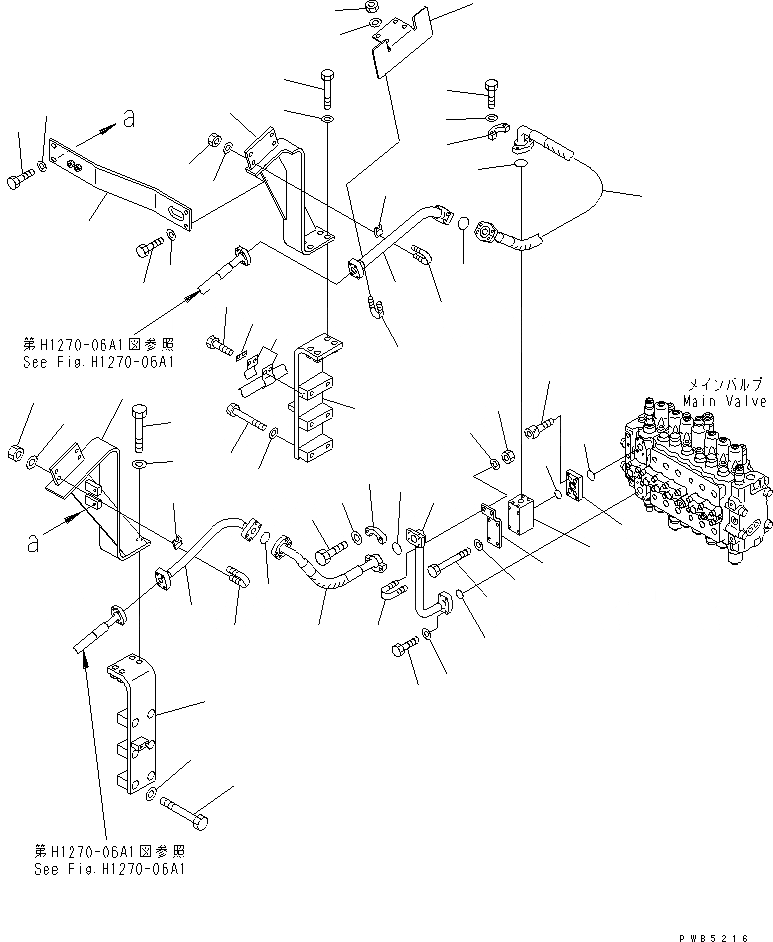 a

第H1270-06A1図参照
See Fig.H1270-06A1

メインバルブ
Main Valve

a

第H1270-06A1図参照
See Fig.H1270-06A1

PWB5216