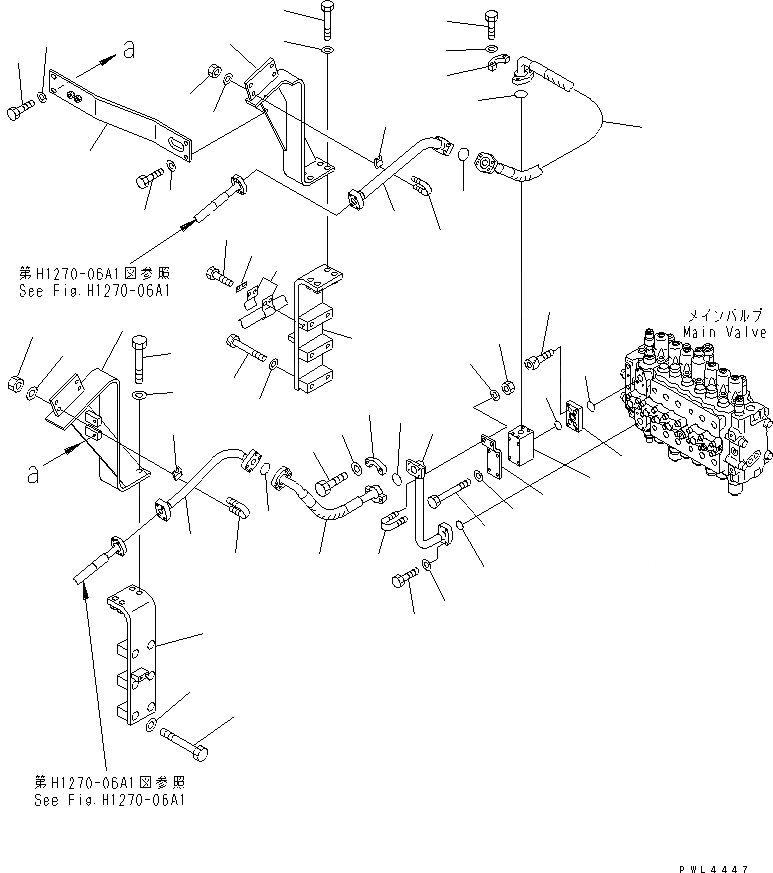 a

第H1270-06A1図参照
See Fig.H1270-06A1

メインバルブ
Main Valve

a

第H1270-06A1図参照
See Fig.H1270-06A1

PWL4447