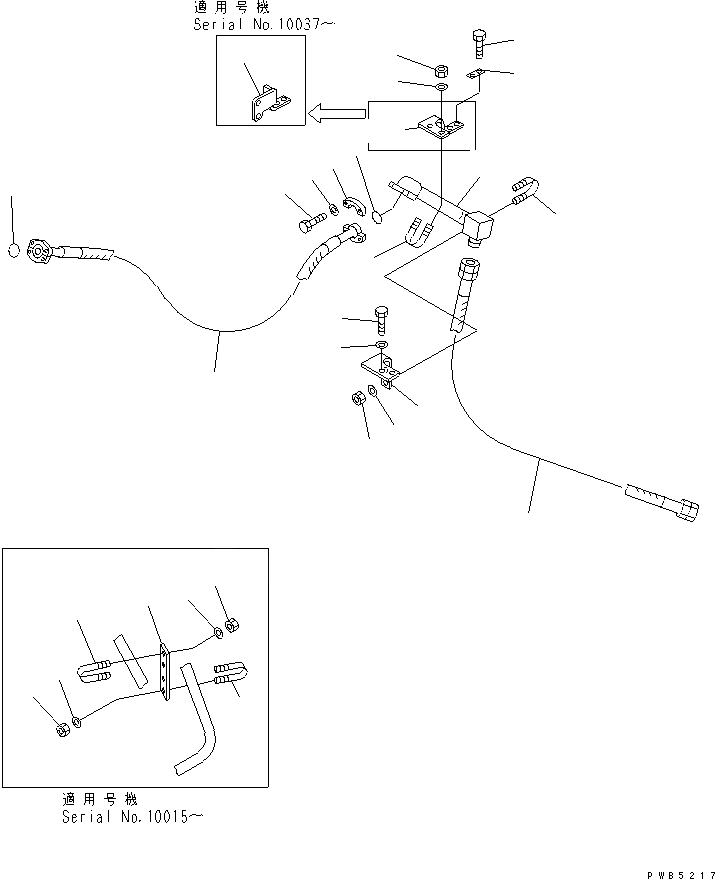 適用号機
Serial No.10037~

適用号機
Serial No.10015~

PWB5217