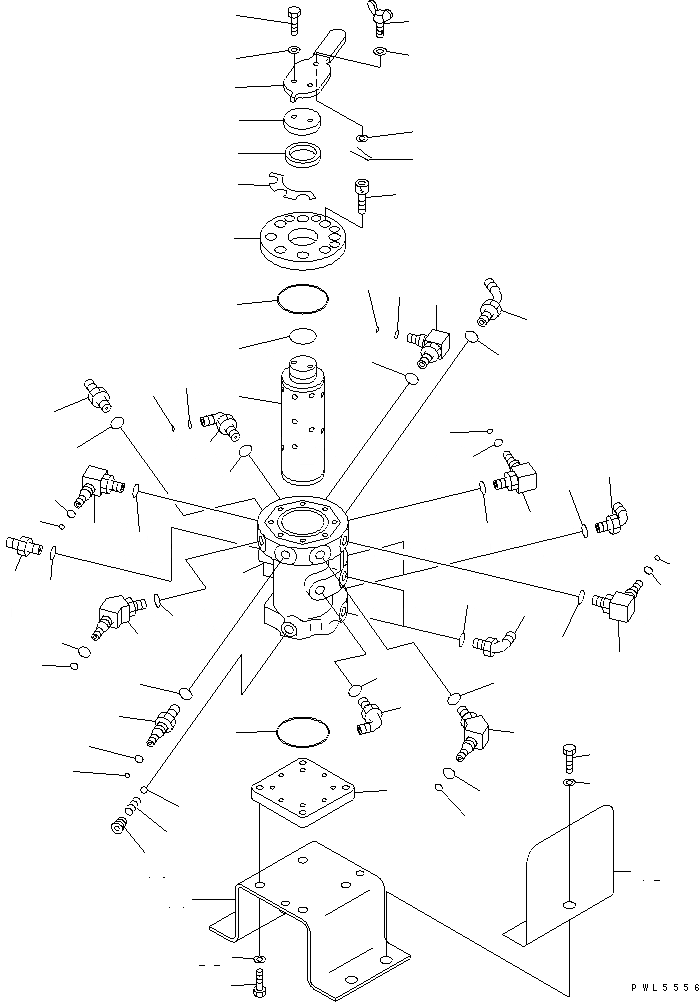 PWL5556