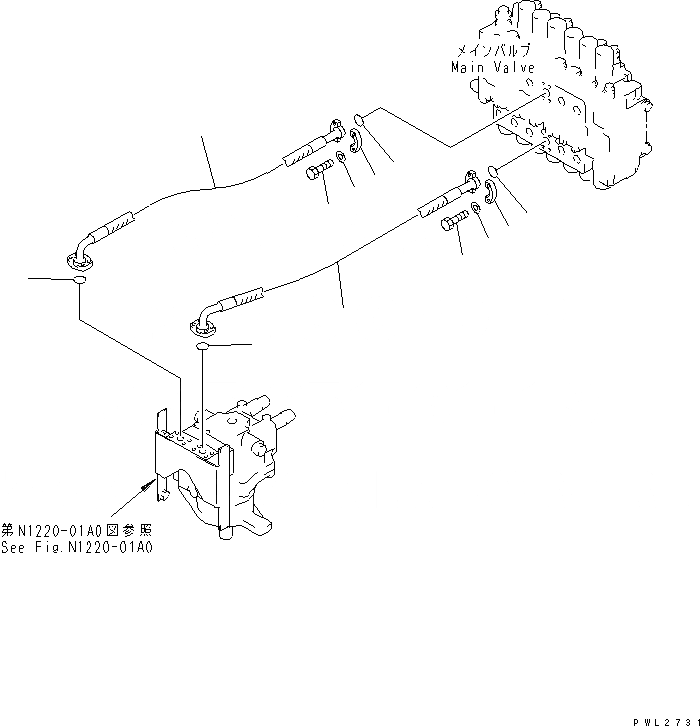 メインバルブ
Main Valve

第N1220-01A0図参照
See Fig.N1220-01A0

PWL2731