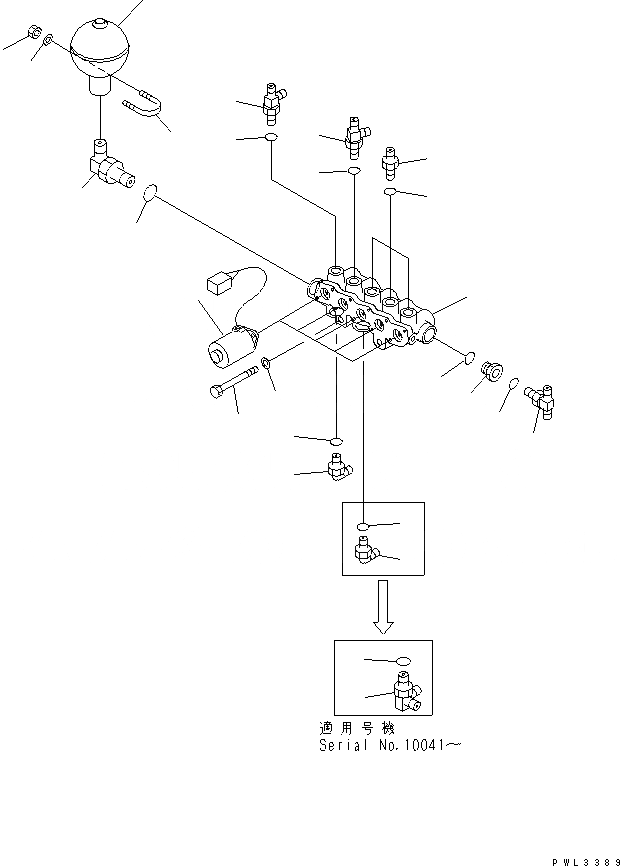 適用号機
Serial No.10041～

PWL3389