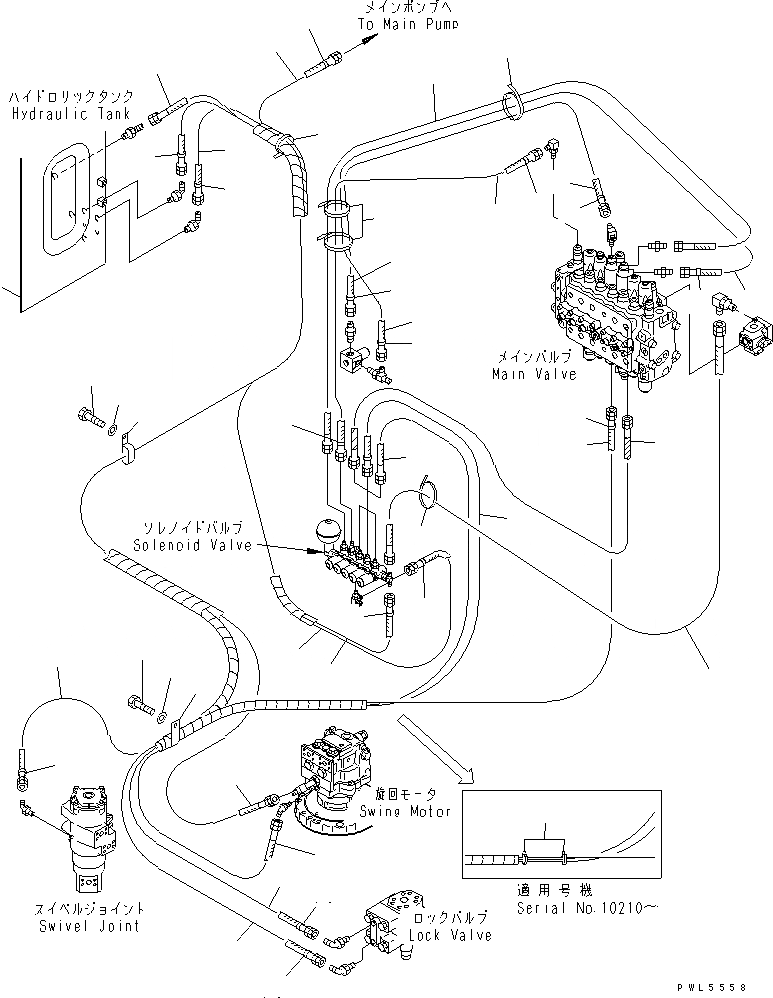 メインポンプへ
To Main Pump

ハイドロリックタンク
Hydraulic Tank

メインバルブ
Main Valve

ソレノイドバルブ
Solenoid Valve

旋回モータ
Swing Motor

スイベルジョイント
Swivel Joint

ロックバルブ
Lock Valve

適用号機
Serial No.10210~

PWL5558