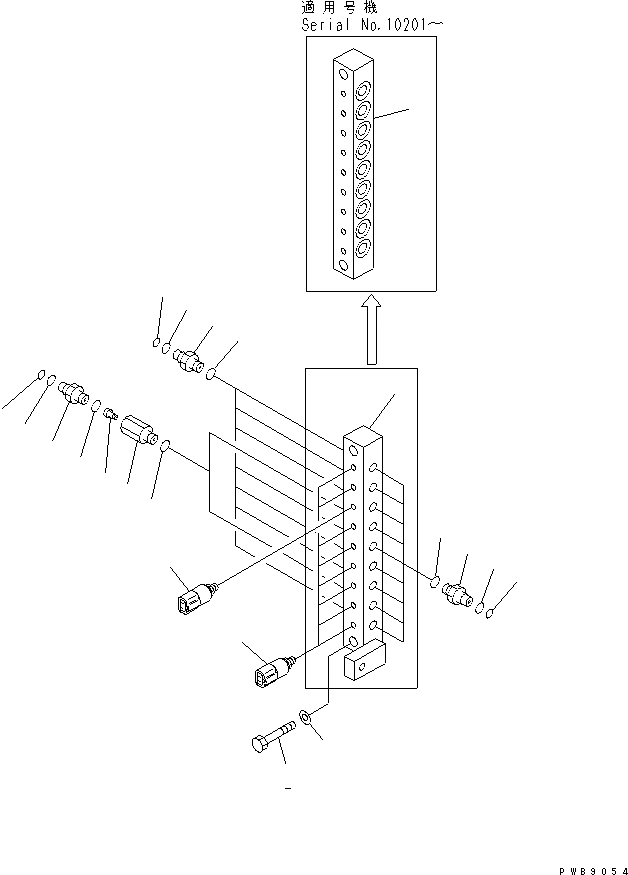 適用号機
Serial No.10201~

PWB9054