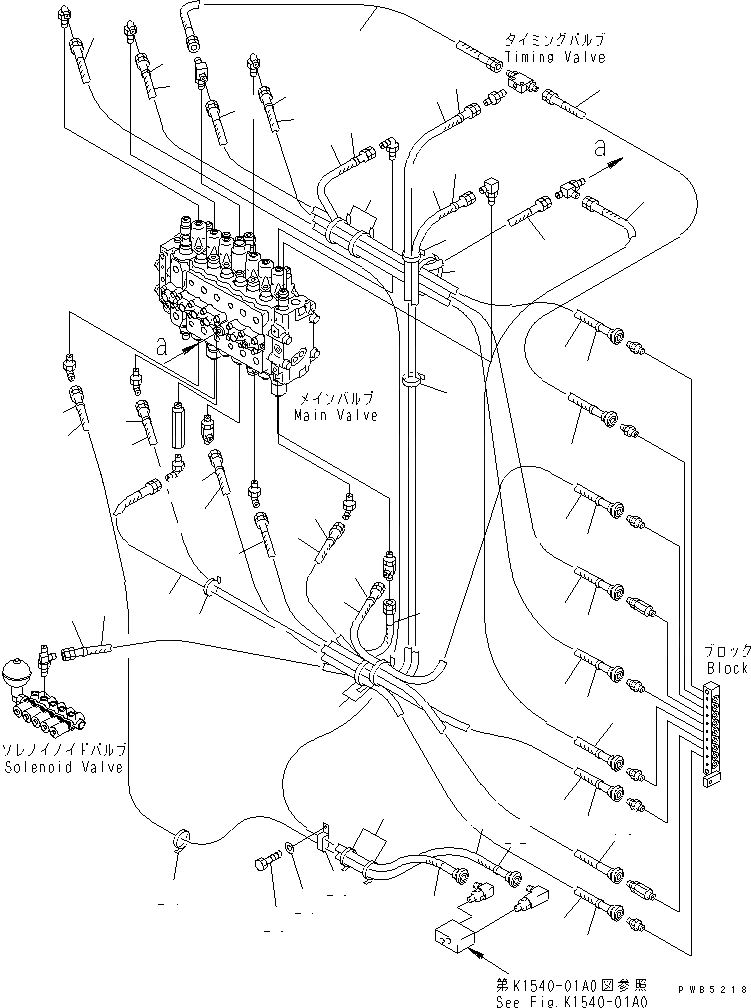 タイミングバルブ
Timing Valve

a

a

メインバルブ
Main Valve

ブロック
Block

ソレノイドバルブ
Solenoid Valve

第K1540-01A0図参照
See Fig.K1540-01A0

PWB5218