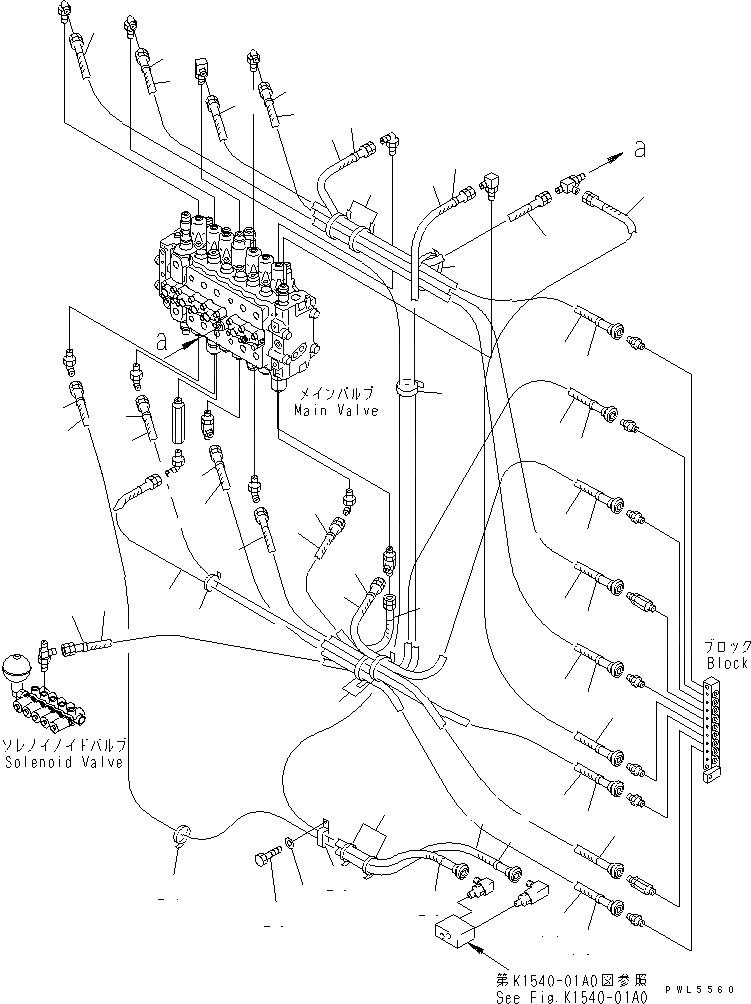 a

a

メインバルブ
Main Valve

ブロック
Block

ソレノイドバルブ
Solenoid Valve

第K1540-01A0図参照
See Fig.K1540-01A0

PWL5560