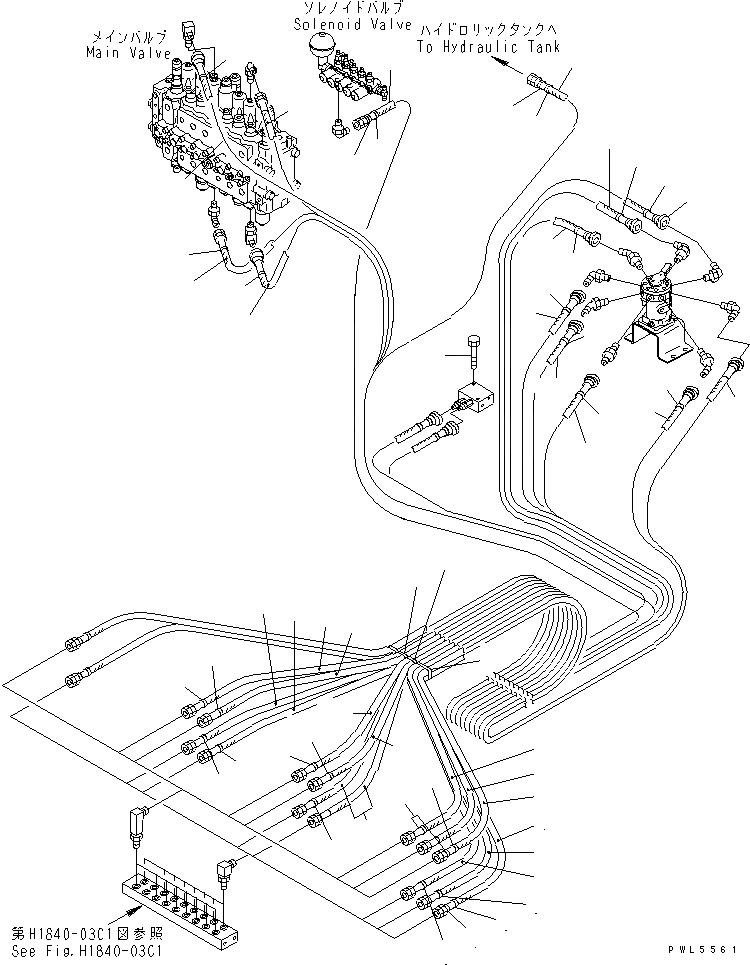 メインバルブ
Main Valve

ソレノイドバルブ
Solenoid Valve

ハイドロリックタンクへ
To Hydraulic Tank

第H1840-03C1図参照
See Fig.H1840-03C1

PWL5561