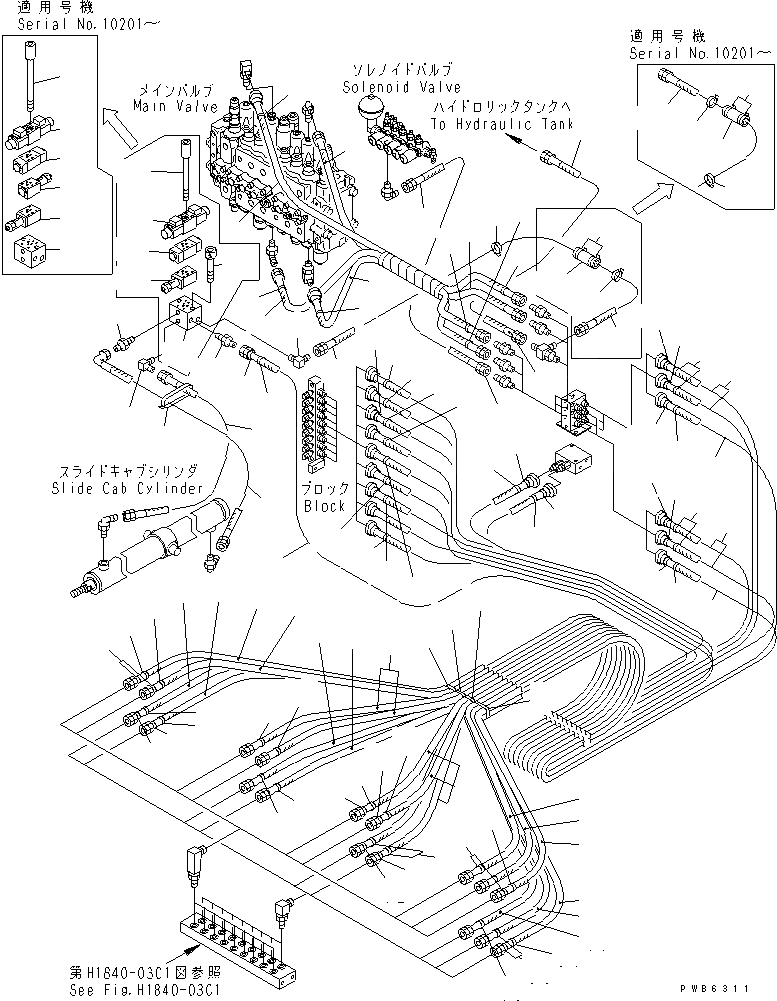 適用号機
Serial No.10201～

メインバルブ
Main Valve

ソレノイドバルブ
Solenoid Valve

ハイドロリックタンクへ
To Hydraulic Tank

適用号機
Serial No.10201～

スライドキャブシリンダ
Slide Cab Cylinder

ブロック
Block

第H1840-03C1図参照
See Fig.H1840-03C1

PWB6311