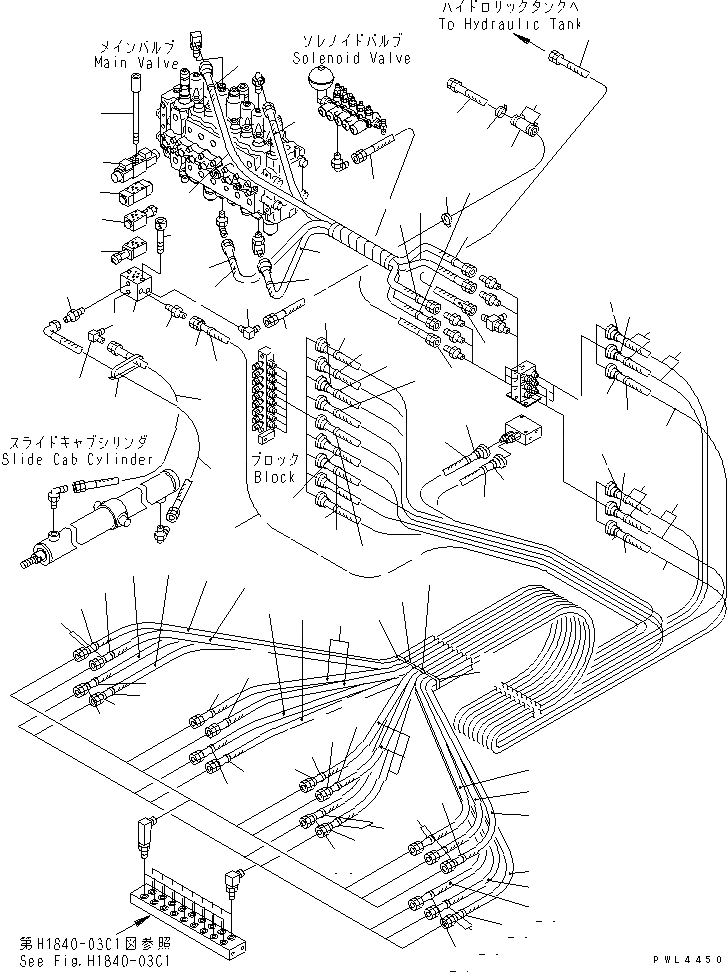 ハイドロリックタンクへ
To Hydraulic Tank

メインバルブ
Main Valve

ソレノイドバルブ
Solenoid Valve

スライドキャブシリンダ
Slide Cab Cylinder

ブロック
Block

第H1840-03C1図参照
See Fig.H1840-03C1

PWL4450