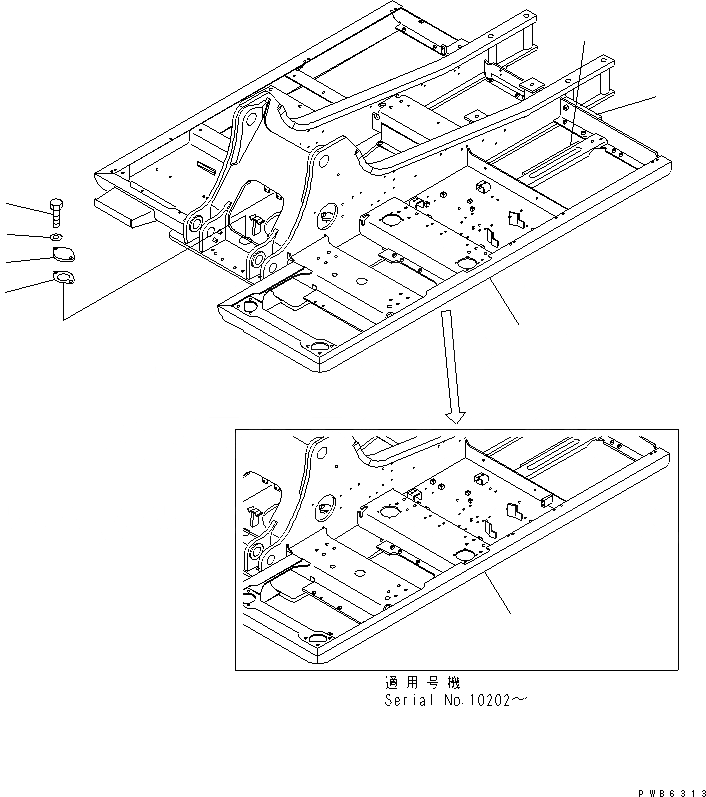 適用号機
Serial No.10202～

PWB6313