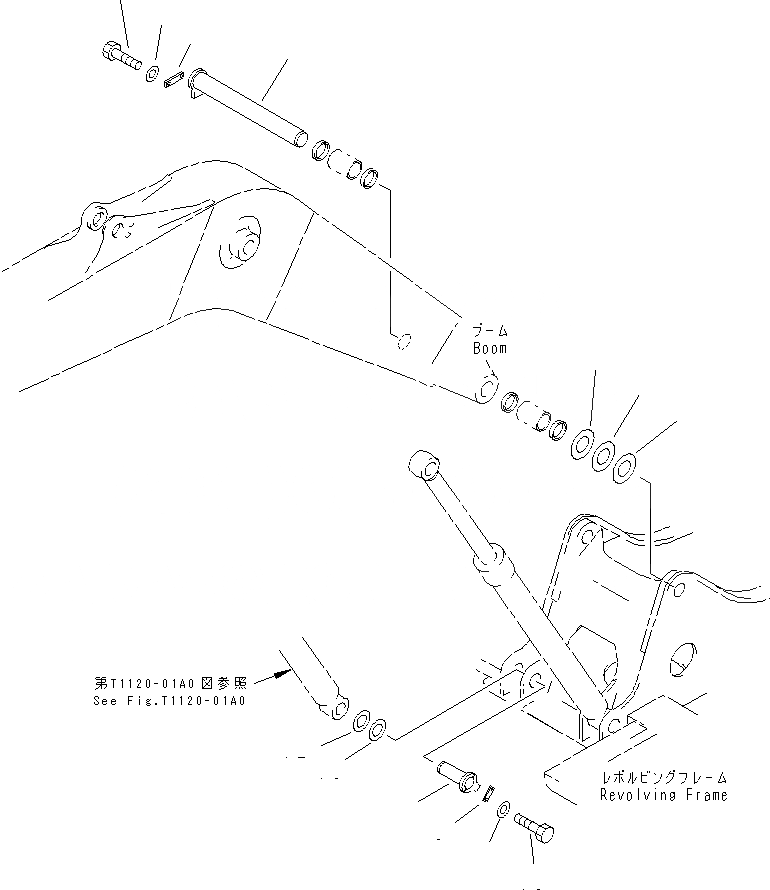 ブーム
Boom

第T1120-01A0図参照
See Fig.T1120-01A0

レボルビングフレーム
Revolving Frame