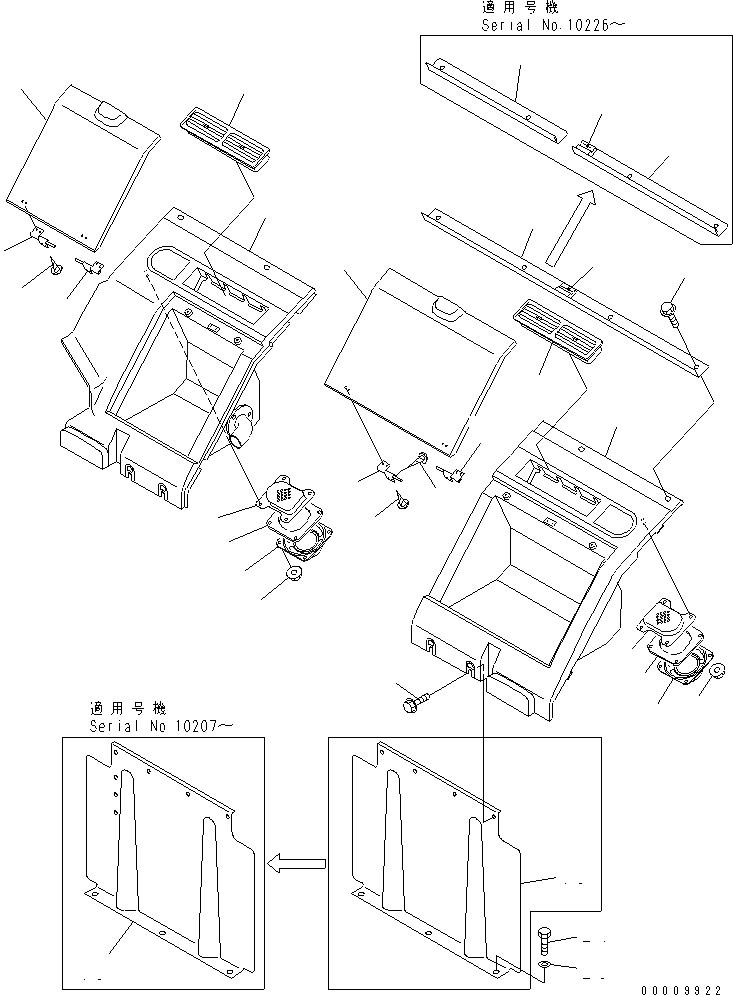 適用号機
Serial No.10226~

適用号機
Serial No 10207~

00009922