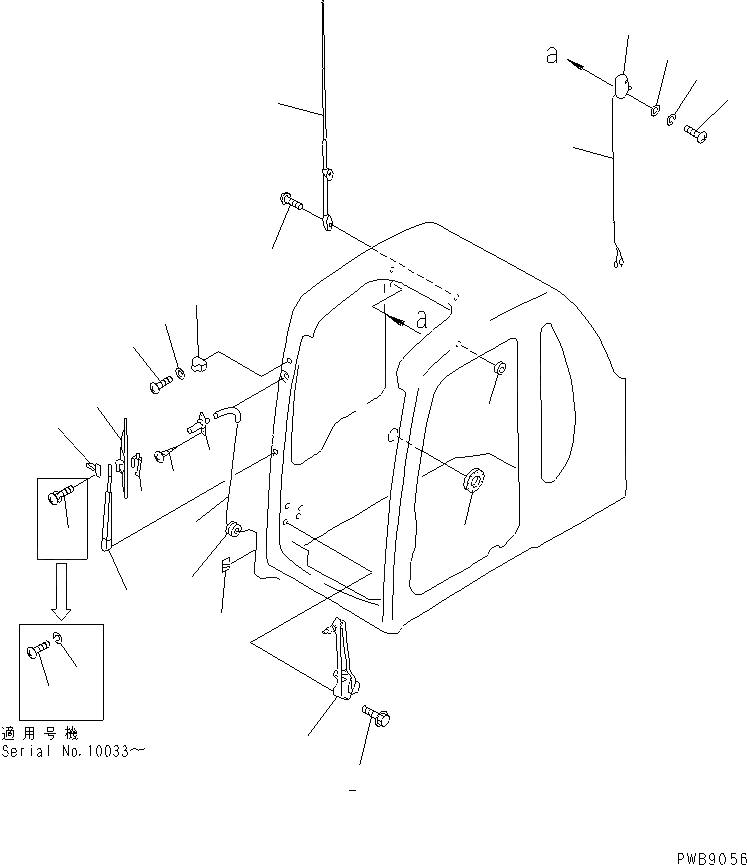 a

a

適用号機
Serial No.10033~

PWB9056