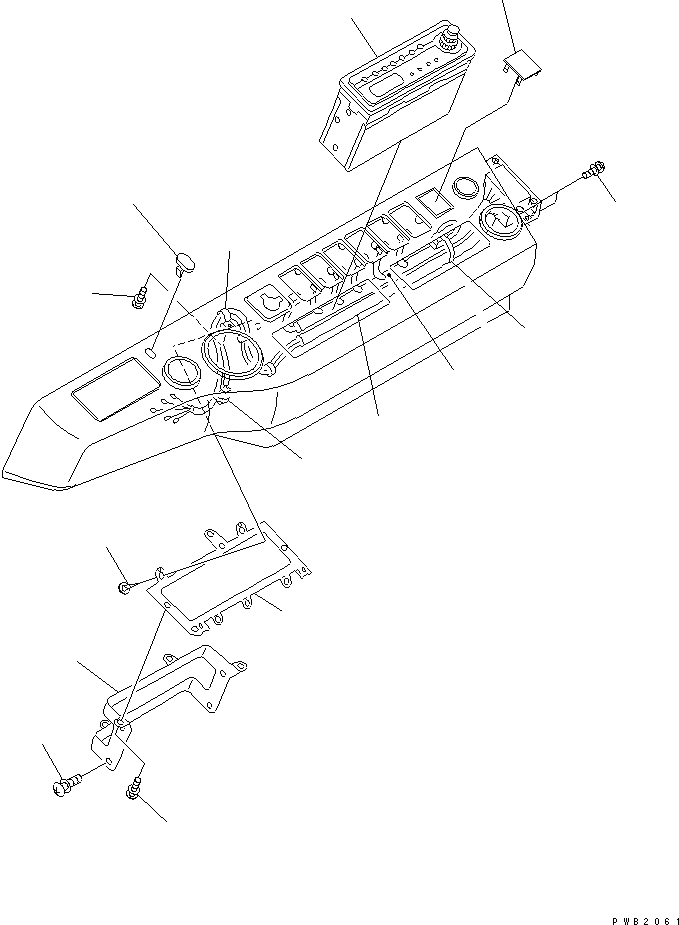 PWB2061