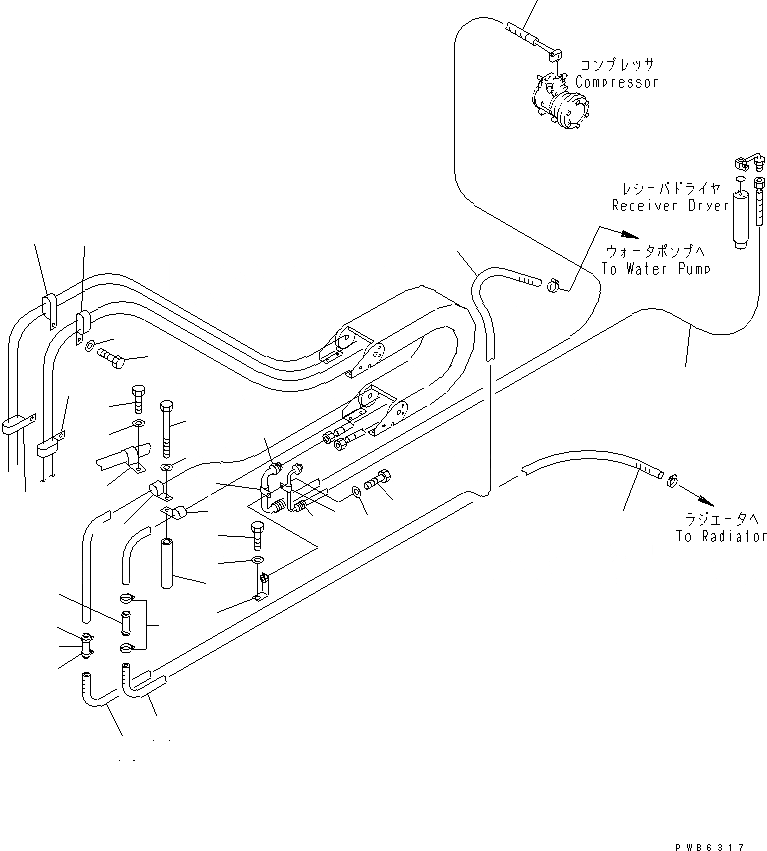 コンプレッサ
Compressor

レシーバドライヤ
Receiver Dryer

ウォータポンプへ
To Water Pump

ラジエータへ
To Radiator

PWB6317