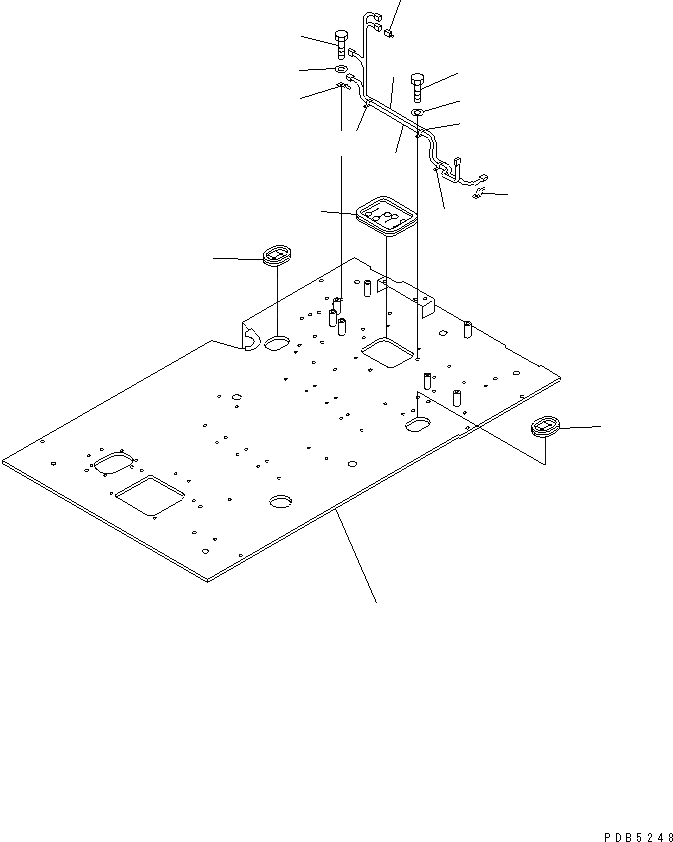 PDB5248