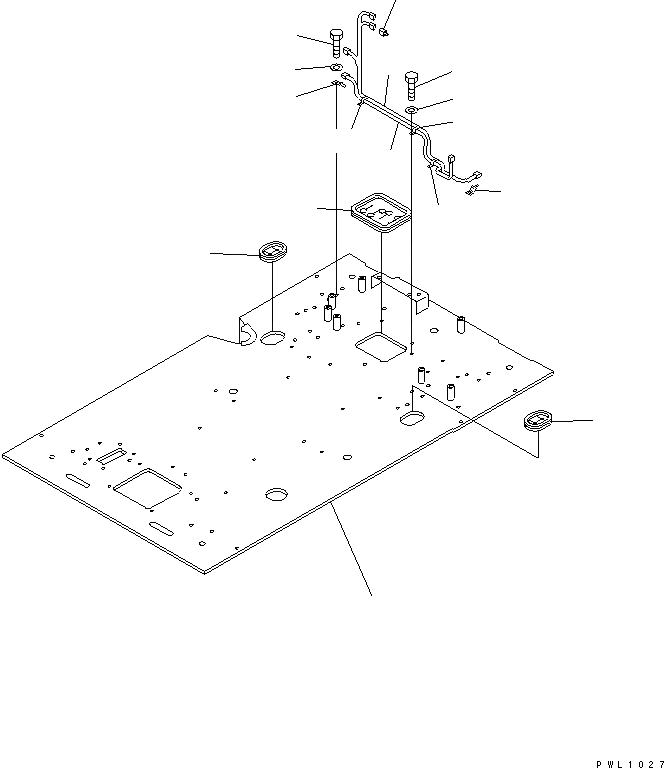 PWL1027