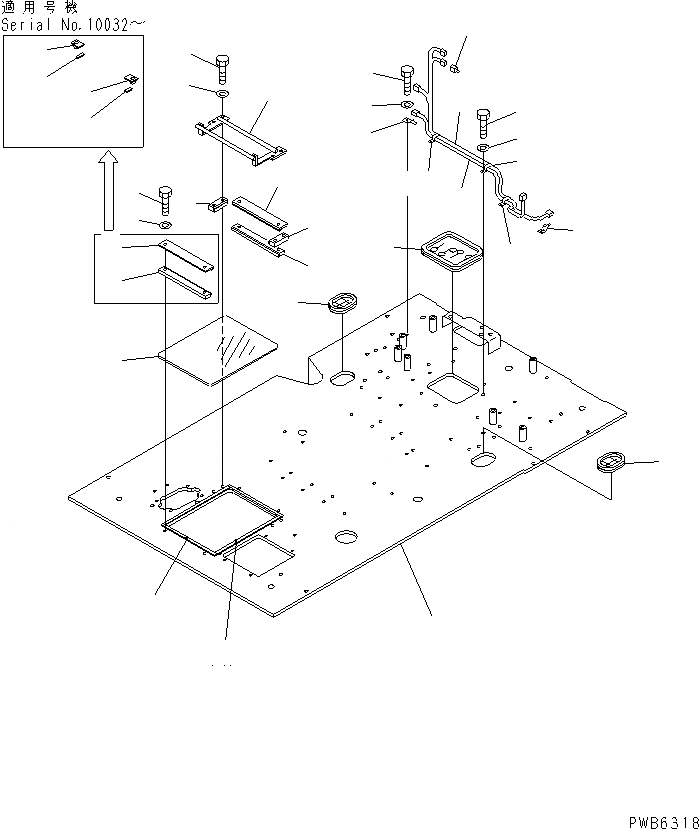 適用号機
Serial No.10032～

PWB6318