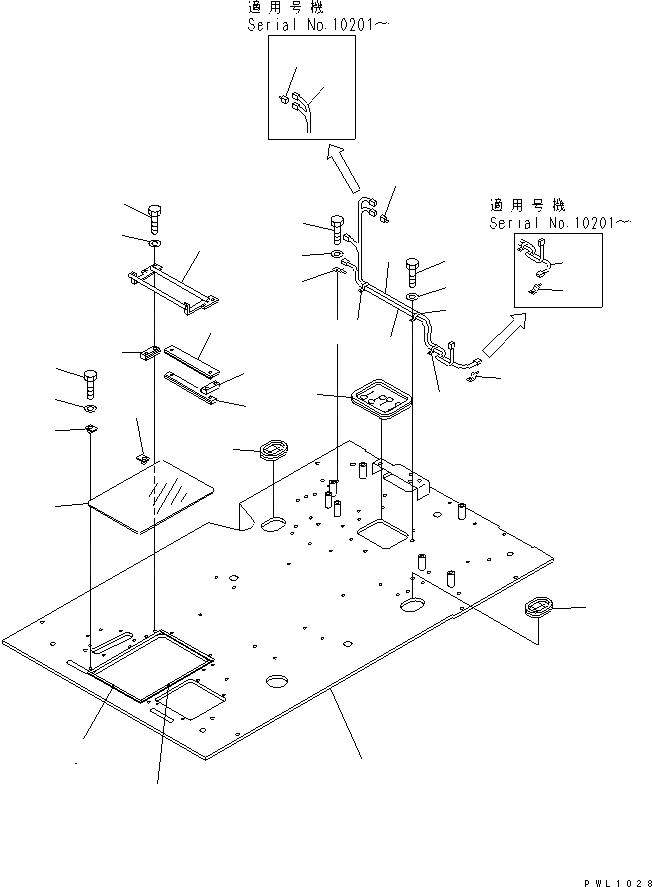 適用号機
Serial No.10201～

適用号機
Serial No.10201～

PWL1028