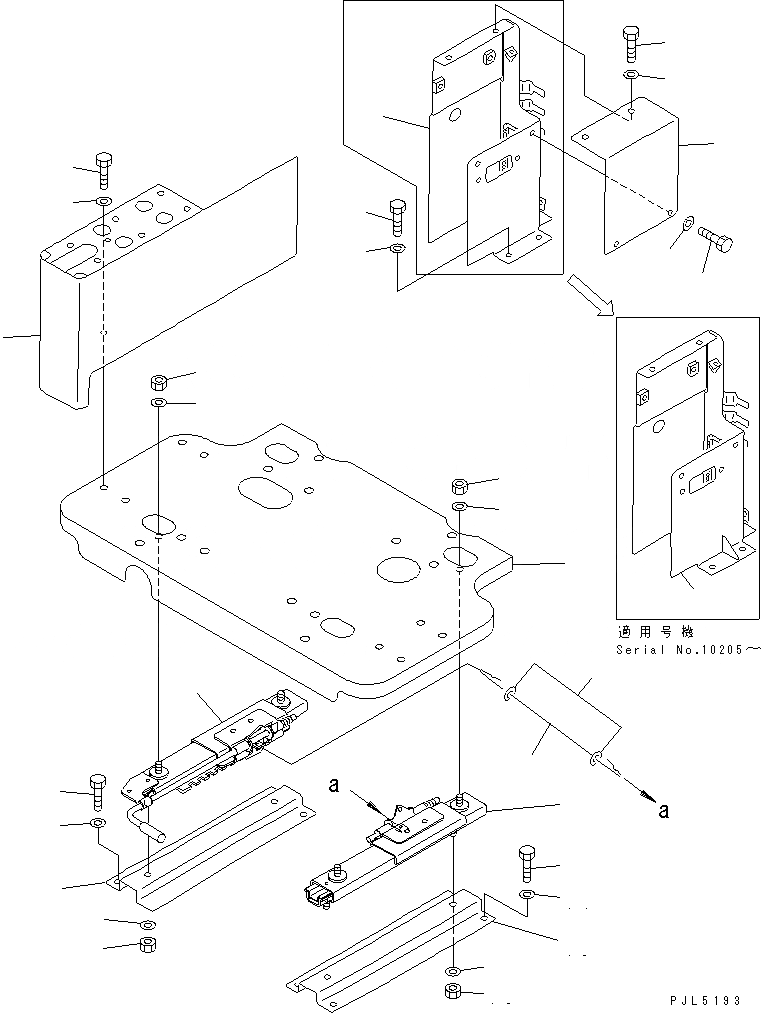 適用号機
Serial No.10205～

a

a

PJL5193