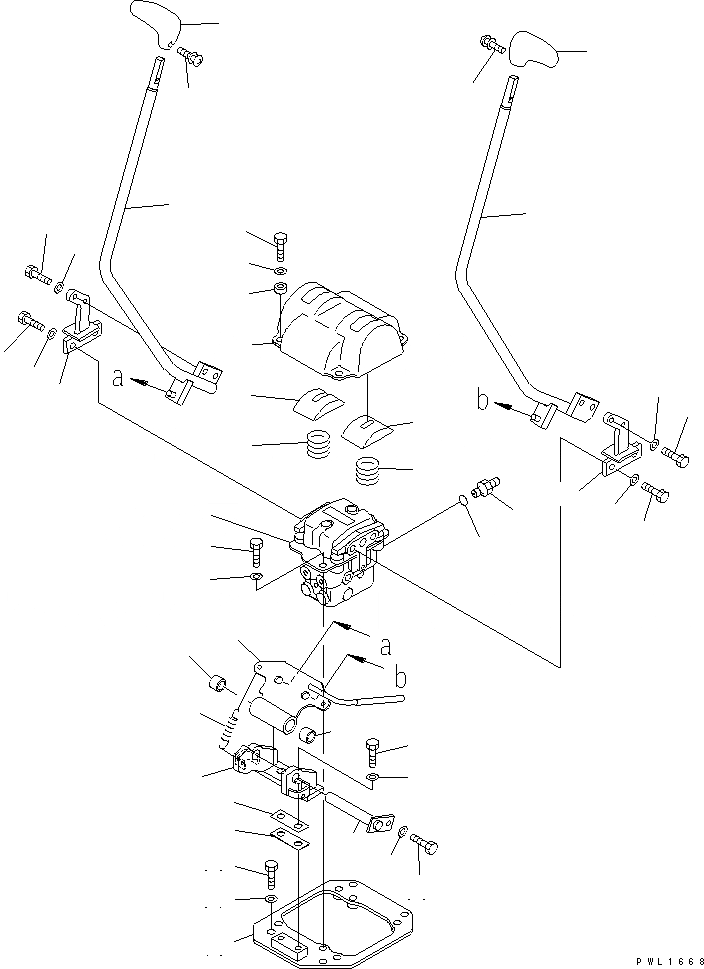 a
b
a
b
PWL1668