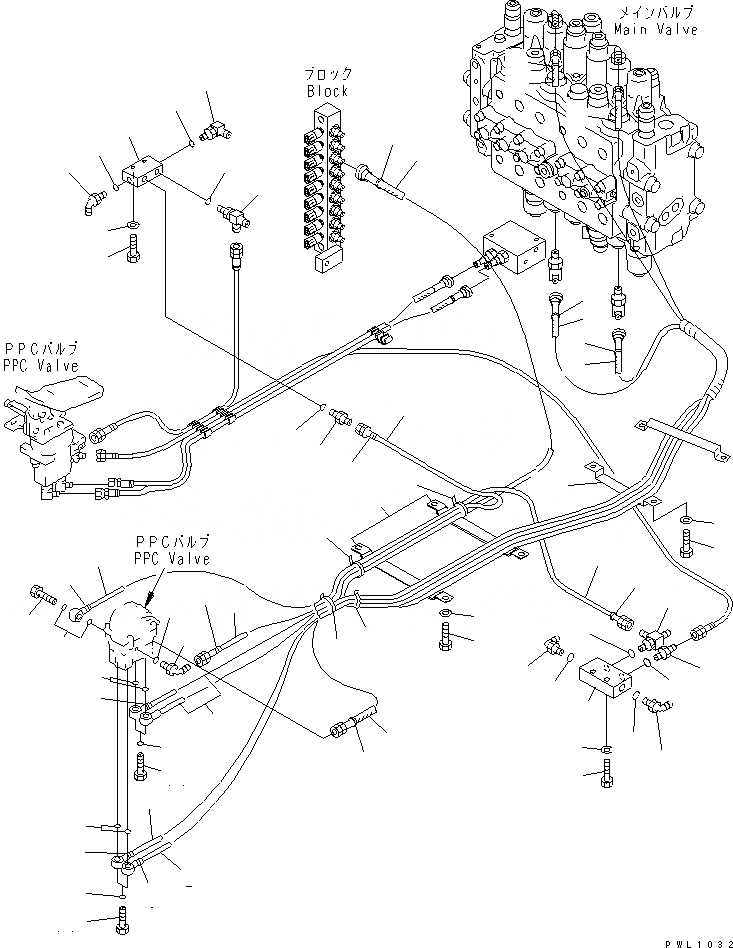 メインバルブ
Main Valve

ブロック
Block

PPCバルブ
PPC Valve

PPCバルブ
PPC Valve

PWL1032